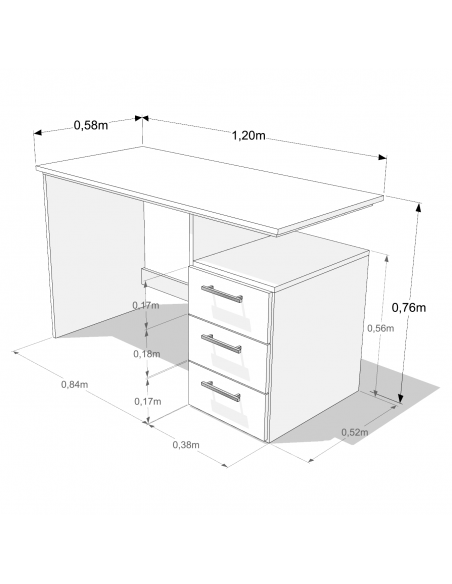 0,58m
1,20m
0,76m
0,56m
0,17m
0,18m
0,17m
0,84m
0,38m
0,52m