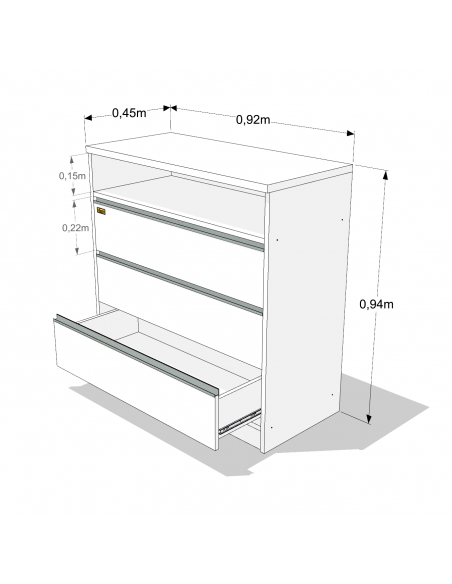 0,45m
0,92m
0,15m
0,22m
0,94m